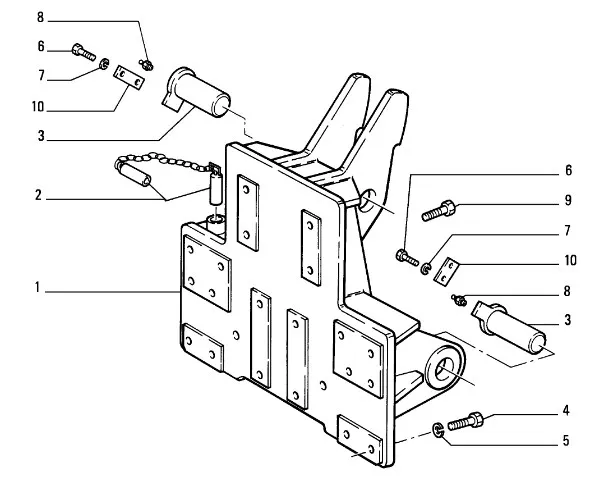 8
6
7
10
3
2
1
6
9
7
10
8
3
4
5